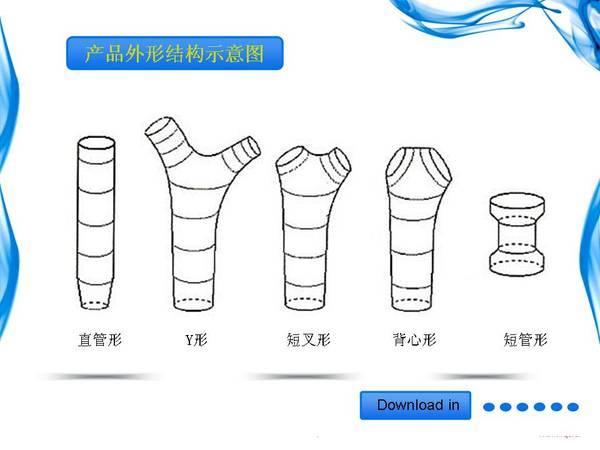 产品外形结构示意图

直管形

Y形

短叉形

背心形

短管形

Download in